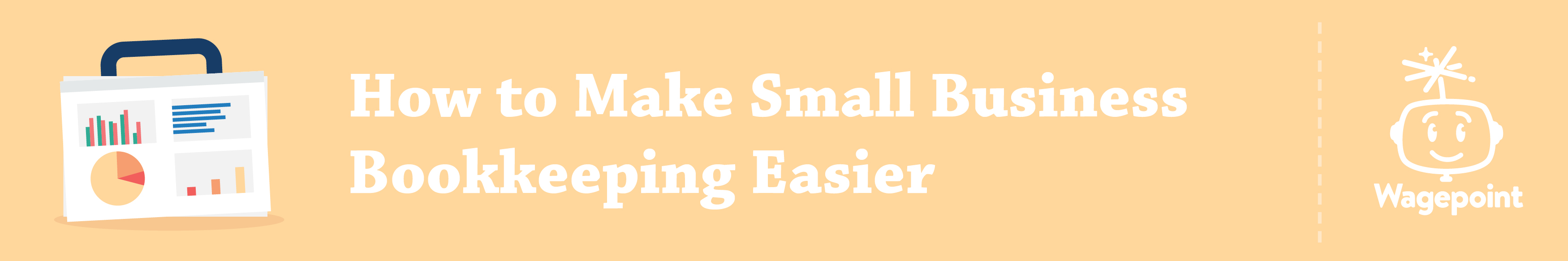 How to Make Small Business Bookkeeping Easier

Wagepoint