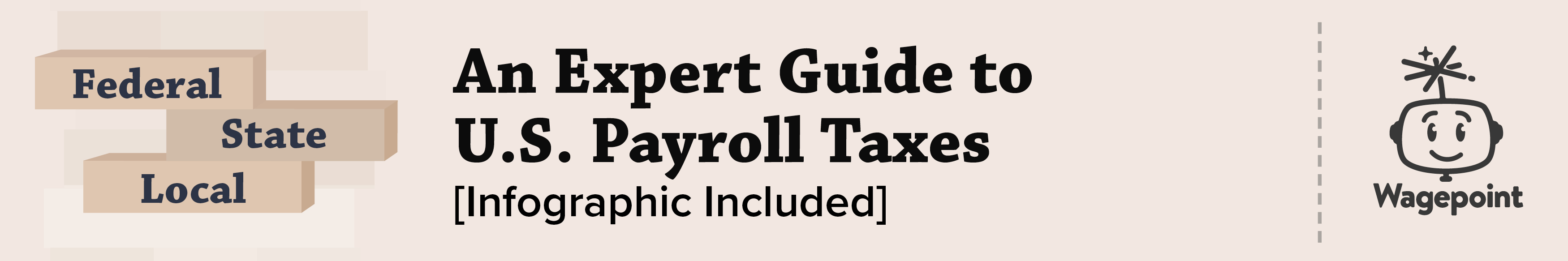 Federal
State
Local

An Expert Guide to U.S. Payroll Taxes
[Infographic Included]

Wagepoint