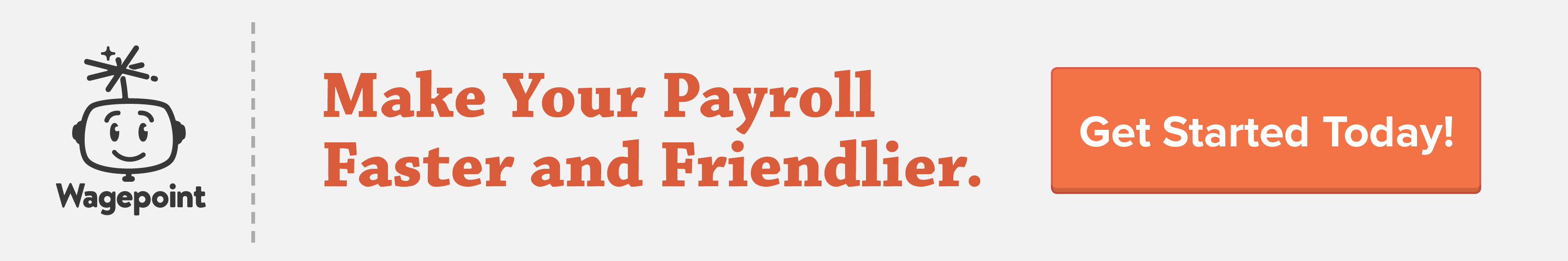 Wagepoint

Make Your Payroll Faster and Friendlier.

Get Started Today!