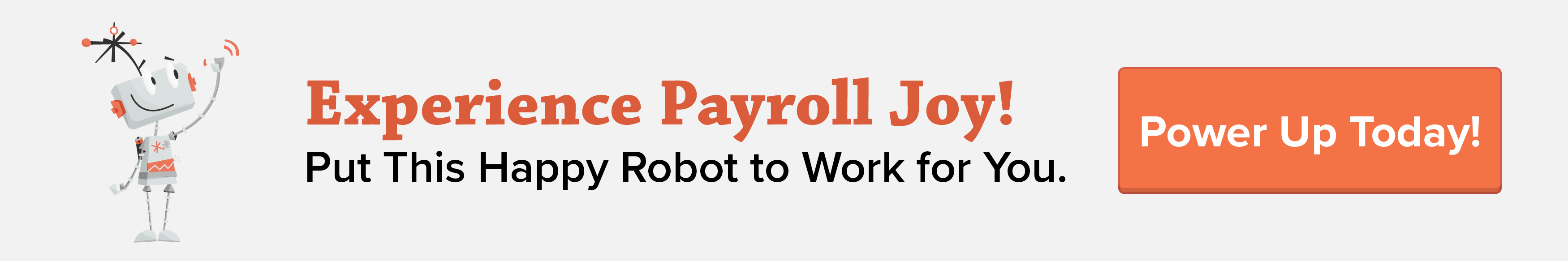 Experience Payroll Joy!
Put This Happy Robot to Work for You.

Power Up Today!