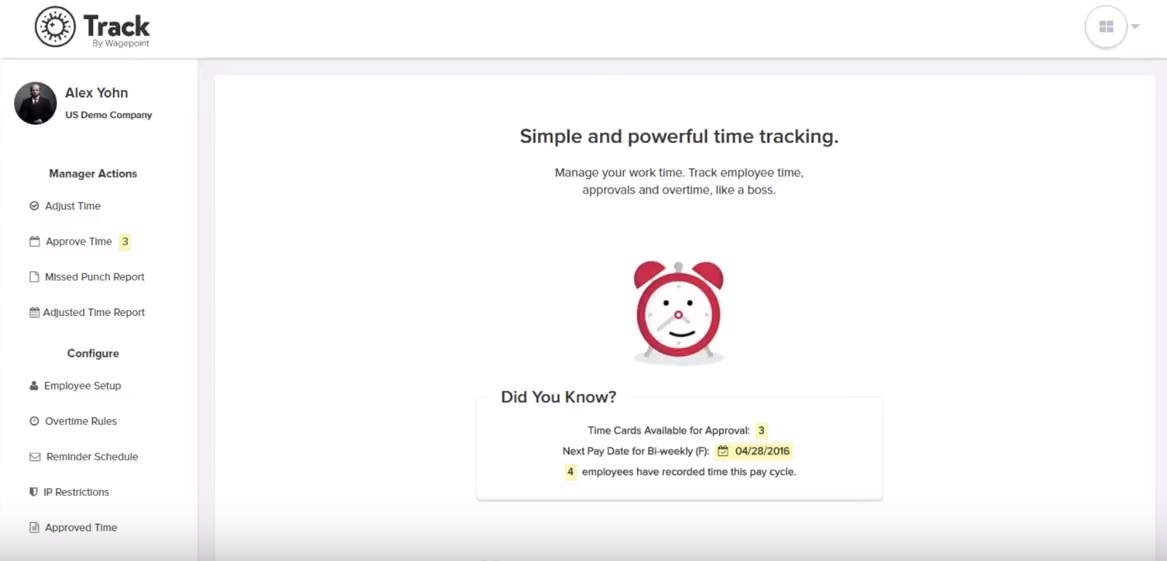 Track
By Wagepoint

Alex Yohn
US Demo Company

Manager Actions

Adjust Time

Approve Time 3

Missed Punch Report

Adjusted Time Report

Configure

Employee Setup

Overtime Rules

Reminder Schedule

IP Restrictions

Approved Time

Simple and powerful time tracking.

Manage your work time. Track employee time, approvals and overtime, like a boss.

Did You Know?

Time Cards Available for Approval: 3

Next Pay Date for Bi-weekly (F): 04/28/2016

4 employees have recorded time this pay cycle.