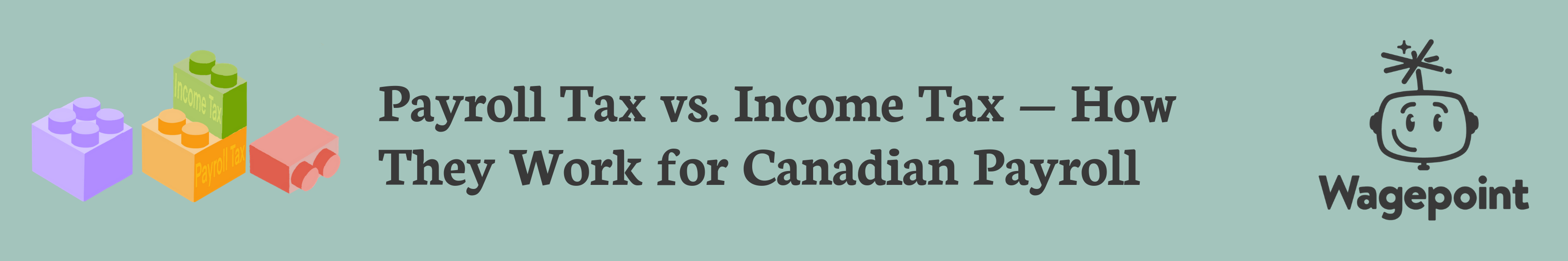 Income Tax

Payroll Tax

Payroll Tax vs. Income Tax — How They Work for Canadian Payroll

Wagepoint