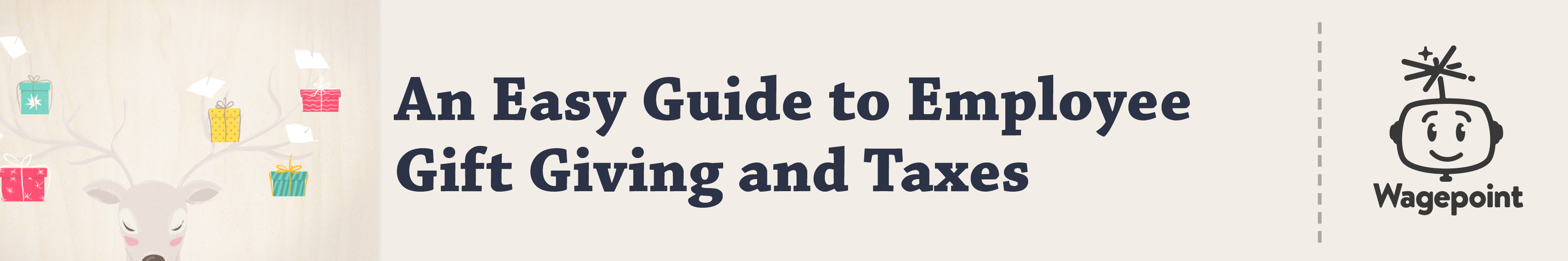 An Easy Guide to Employee Gift Giving and Taxes

Wagepoint