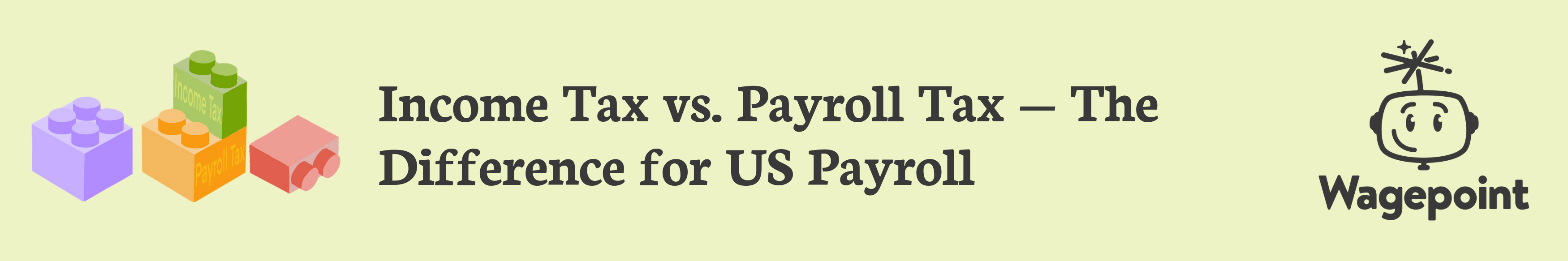 Income Tax

Payroll Tax

Income Tax vs. Payroll Tax — The Difference for US Payroll

Wagepoint