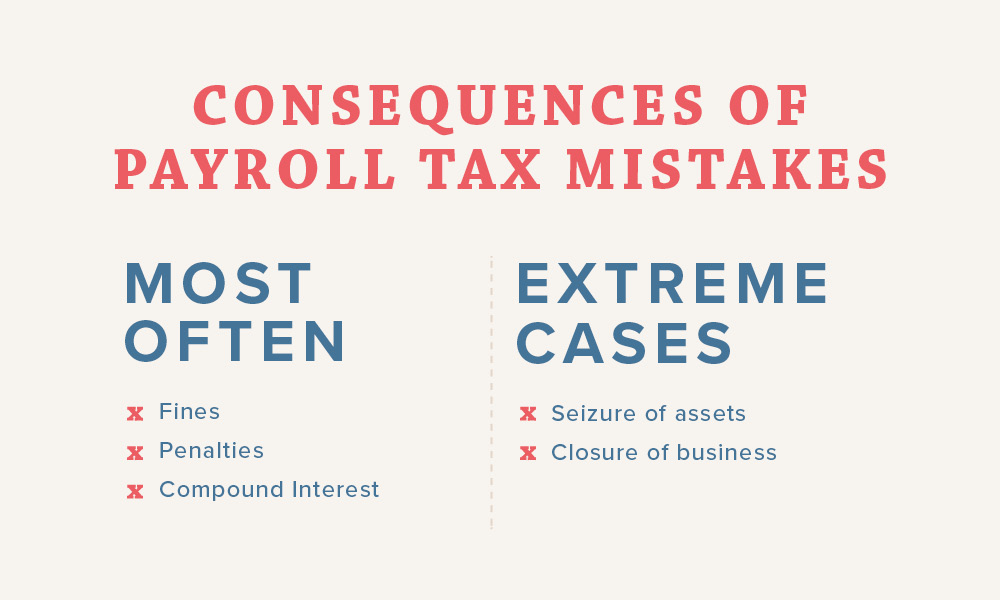 CONSEQUENCES OF PAYROLL TAX MISTAKES

MOST OFTEN

x Fines
x Penalties
x Compound Interest

EXTREME CASES

x Seizure of assets
x Closure of business