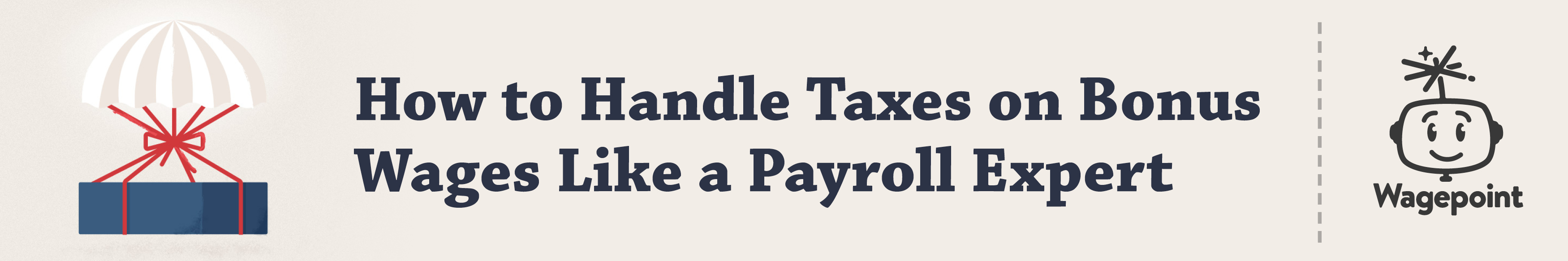 How to Handle Taxes on Bonus Wages Like a Payroll Expert

Wagepoint