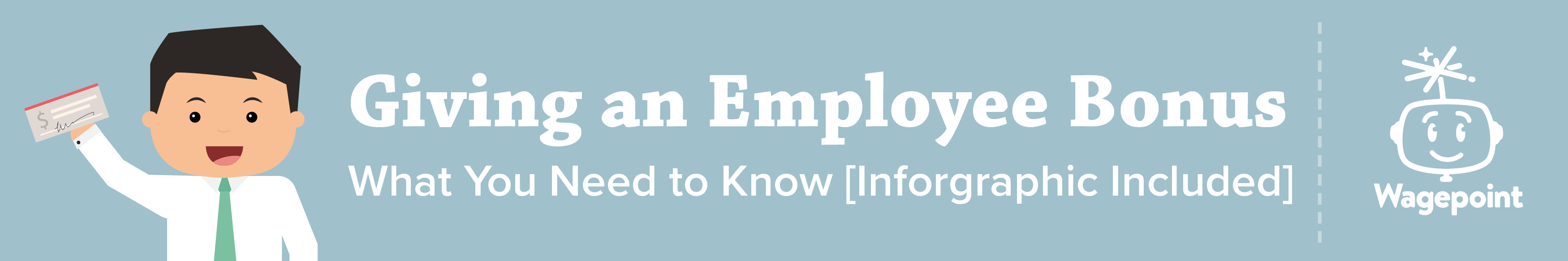 $

Giving an Employee Bonus

What You Need to Know [Inforgraphic Included]

Wagepoint